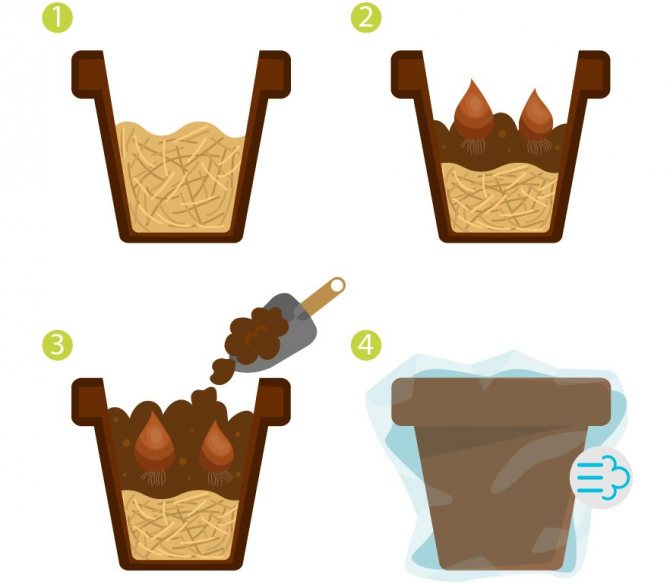 1

2

3

4