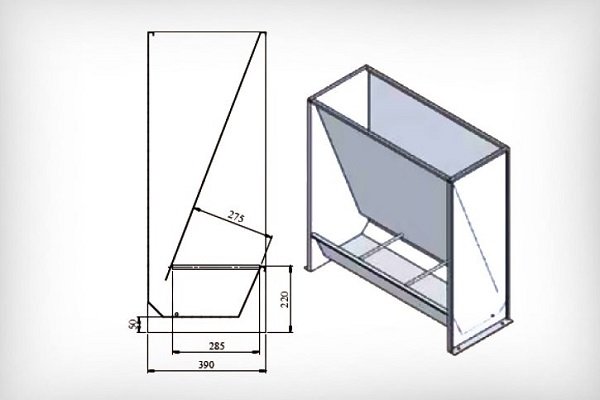 275
220
50
285
390